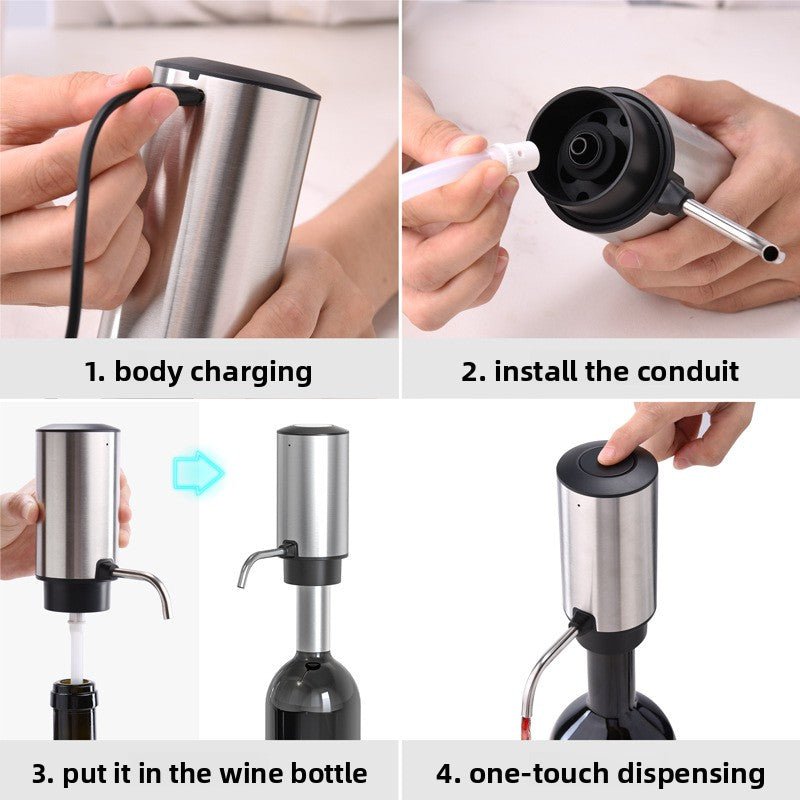 1. body charging

2. install the conduit

3. put it in the wine bottle

4. one-touch dispensing